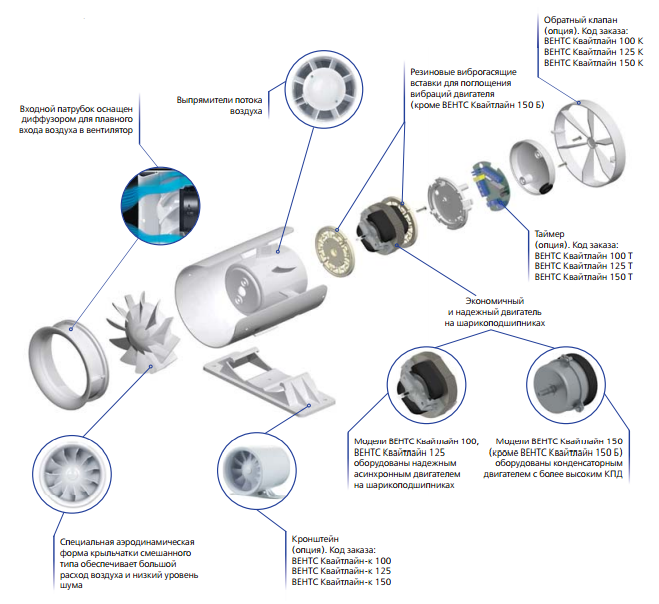 Обратный клапан (опция). Код заказа:
ВЕНТС Квайтлайн 100 К
ВЕНТС Квайтлайн 125 К
ВЕНТС Квайтлайн 150 К

Резиновые виброгасящие вставки для поглощения вибраций двигателя (кроме ВЕНТС Квайтлайн 150 Б)

Выпрямители потока воздуха

Входной патрубок оснащен диффузором для плавного входа воздуха в вентилятор

Таймер (опция). Код заказа:
ВЕНТС Квайтлайн 100 Т
ВЕНТС Квайтлайн 125 Т
ВЕНТС Квайтлайн 150 Т

Экономичный и надежный двигатель на шарикоподшипниках

Модели ВЕНТС Квайтлайн 100, ВЕНТС Квайтлайн 125 оборудованы надежным асинхронным двигателем на шарикоподшипниках

Модели ВЕНТС Квайтлайн 150 (кроме ВЕНТС Квайтлайн 150 Б) оборудованы конденсаторным двигателем с более высоким КПД

Специальная аэродинамическая форма крыльчатки смешанного типа обеспечивает большой расход воздуха и низкий уровень шума

Кронштейн (опция). Код заказа:
ВЕНТС Квайтлайн-к 100
ВЕНТС Квайтлайн-к 125
ВЕНТС Квайтлайн-к 150